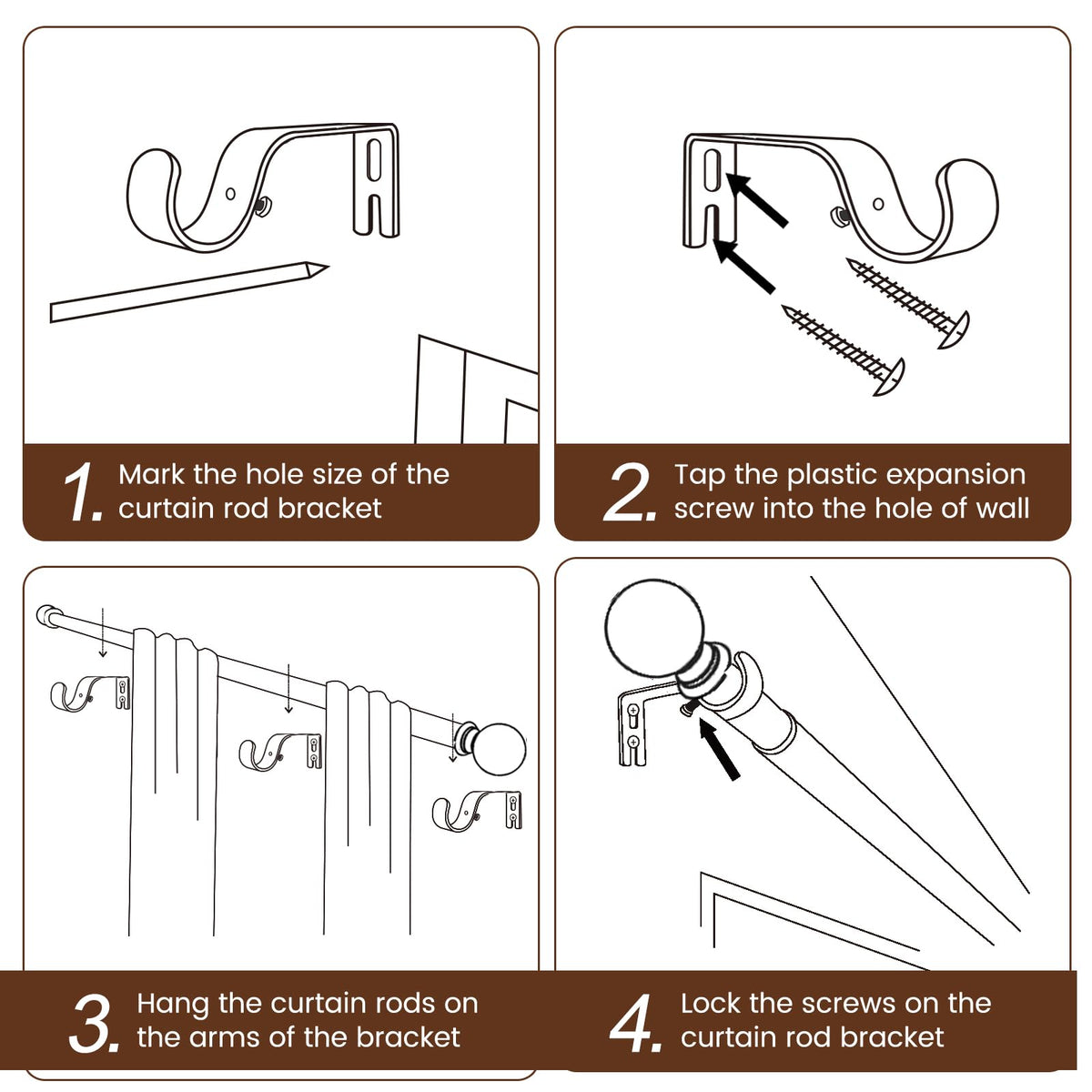 1. Mark the hole size of the curtain rod bracket

2. Tap the plastic expansion screw into the hole of wall

3. Hang the curtain rods on the arms of the bracket

4. Lock the screws on the curtain rod bracket